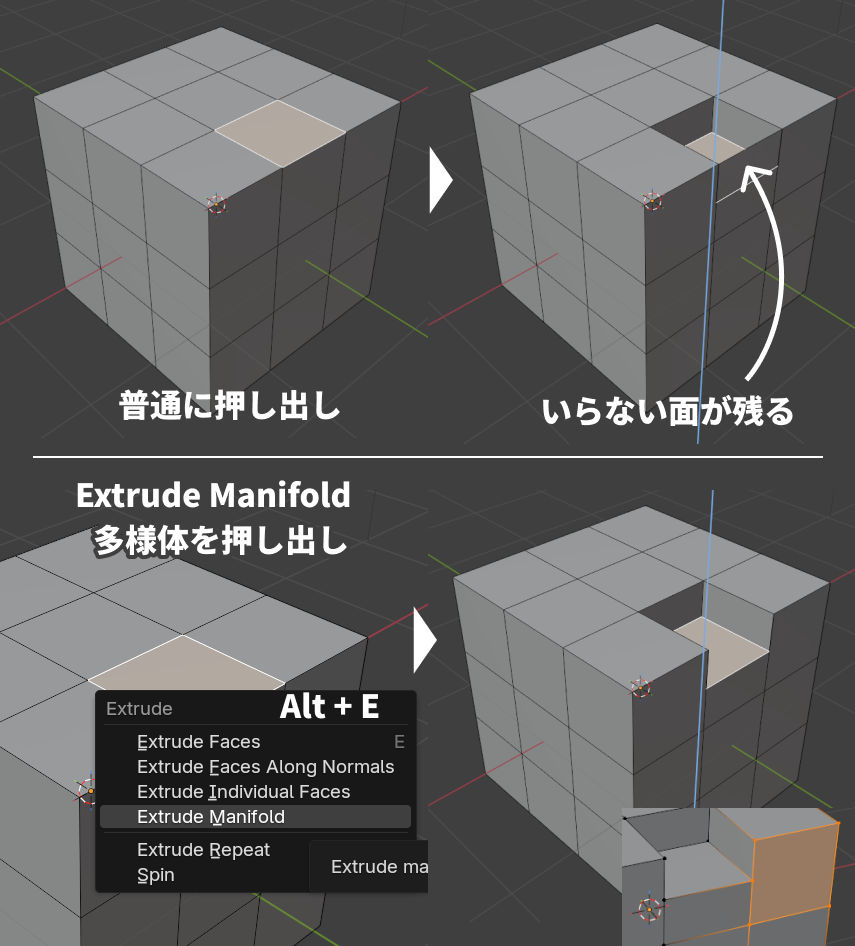 普通に押し出し

いらない面が残る

Extrude Manifold
多様体を押し出し

Extrude
Alt + E

Extrude Faces E
Extrude Faces Along Normals
Extrude Individual Faces
Extrude Manifold
Extrude Repeat
Spin

Extrude ma